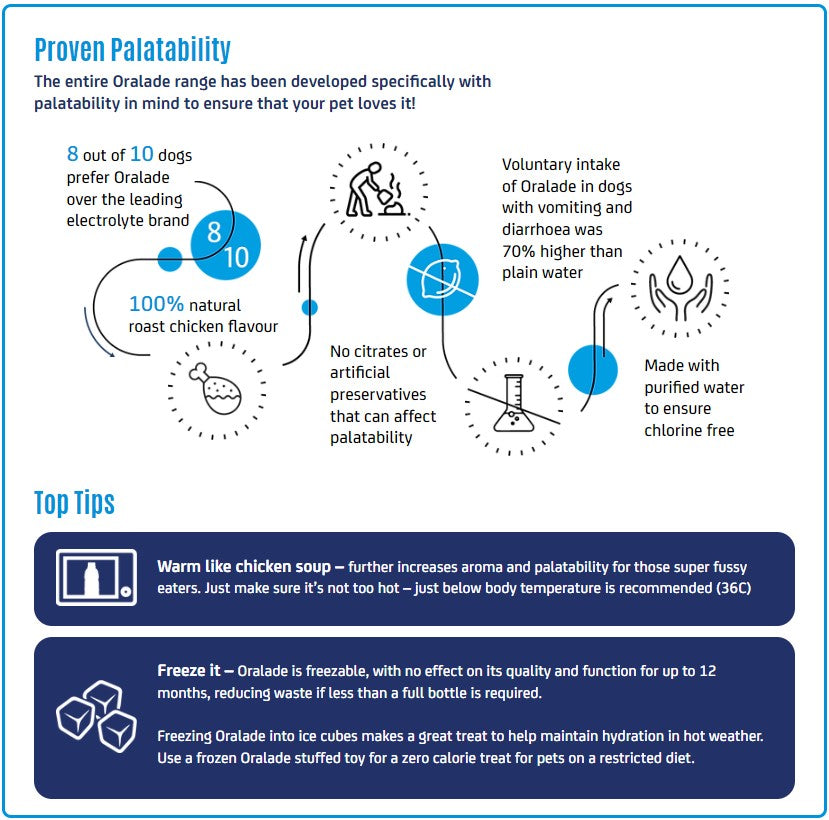 Proven Palatability

The entire Oralade range has been developed specifically with palatability in mind to ensure that your pet loves it!

8 out of 10 dogs prefer Oralade over the leading electrolyte brand

8
10

100% natural roast chicken flavour

No citrates or artificial preservatives that can affect palatability

Voluntary intake of Oralade in dogs with vomiting and diarrhoea was 70% higher than plain water

Made with purified water to ensure chlorine free

Top Tips

Warm like chicken soup – further increases aroma and palatability for those super fussy eaters. Just make sure it's not too hot – just below body temperature is recommended (36C)

Freeze it – Oralade is freezable, with no effect on its quality and function for up to 12 months, reducing waste if less than a full bottle is required.

Freezing Oralade into ice cubes makes a great treat to help maintain hydration in hot weather. Use a frozen Oralade stuffed toy for a zero calorie treat for pets on a restricted diet.